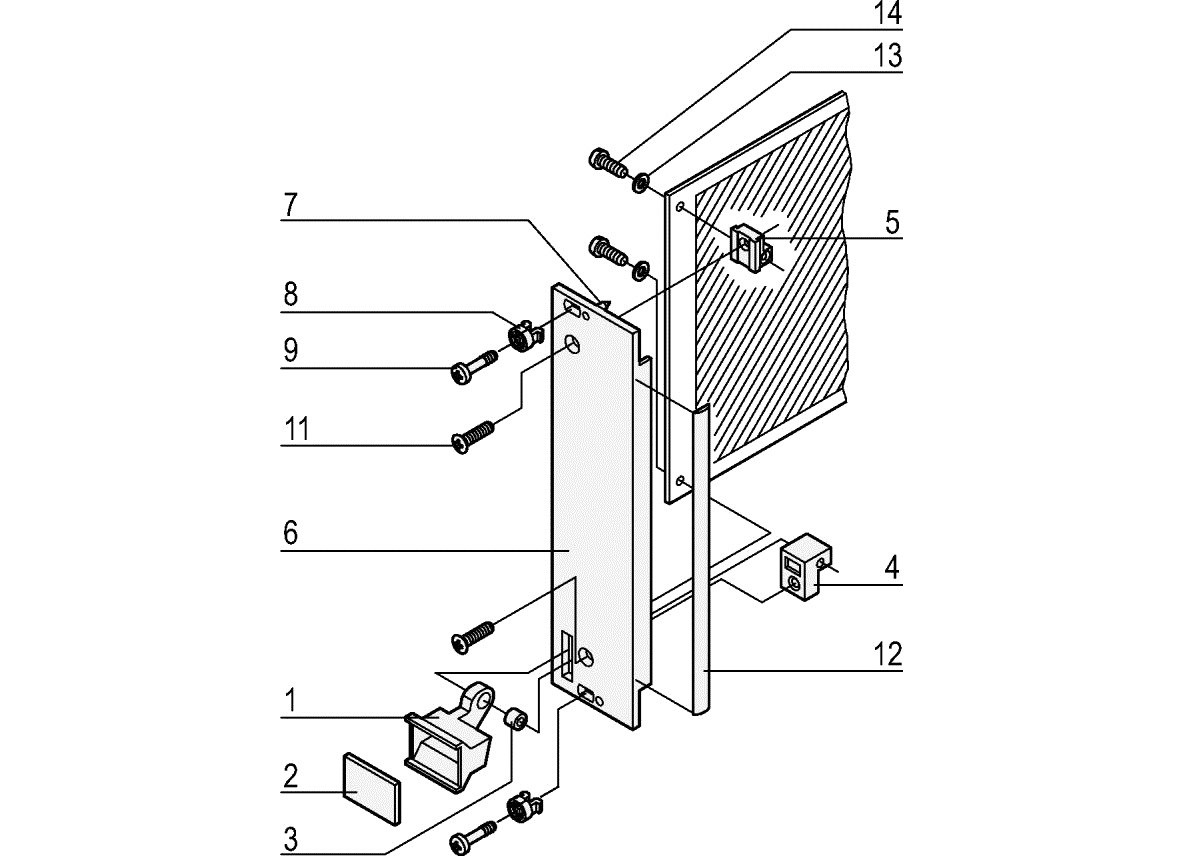 14
13
7
5
8
9
11
6
4
12
1
2
3